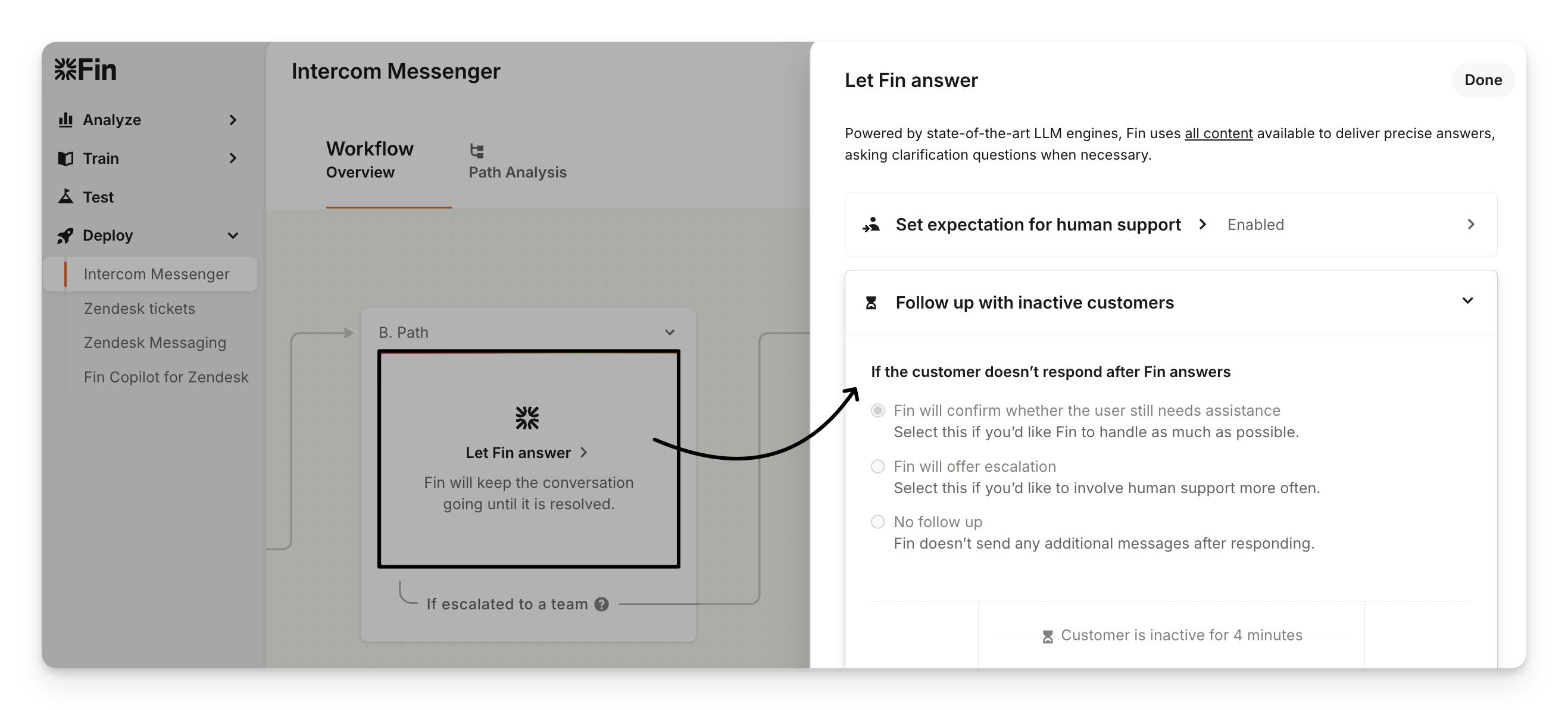 Fin

Analyze
Train
Test
Deploy
Intercom Messenger
Zendesk tickets
Zendesk Messaging
Fin Copilot for Zendesk

Intercom Messenger

Workflow
Overview

Path Analysis

B. Path

Let Fin answer

Fin will keep the conversation going until it is resolved.

If escalated to a team

Let Fin answer

Done

Powered by state-of-the-art LLM engines, Fin uses all content available to deliver precise answers, asking clarification questions when necessary.

Set expectation for human support Enabled

Follow up with inactive customers

If the customer doesn't respond after Fin answers

Fin will confirm whether the user still needs assistance
Select this if you'd like Fin to handle as much as possible.

Fin will offer escalation
Select this if you'd like to involve human support more often.

No follow up
Fin doesn't send any additional messages after responding.

Customer is inactive for 4 minutes